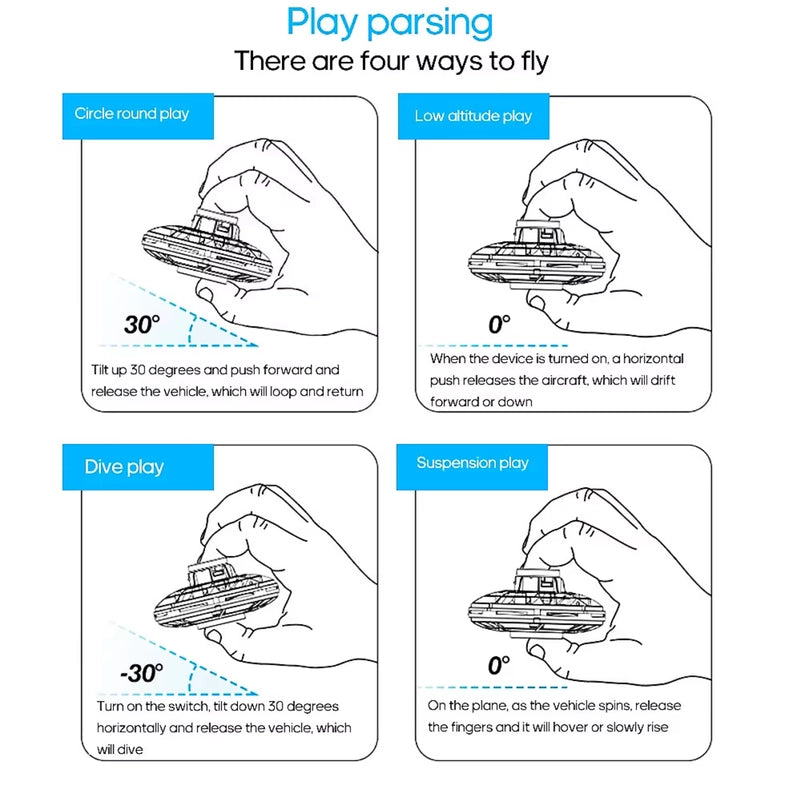 Play parsing
There are four ways to fly

Circle round play

30°

Tilt up 30 degrees and push forward and release the vehicle, which will loop and return

Low altitude play

0°

When the device is turned on, a horizontal push releases the aircraft, which will drift forward or down

Dive play

-30°

Turn on the switch, tilt down 30 degrees horizontally and release the vehicle, which will dive

Suspension play

0°

On the plane, as the vehicle spins, release the fingers and it will hover or slowly rise